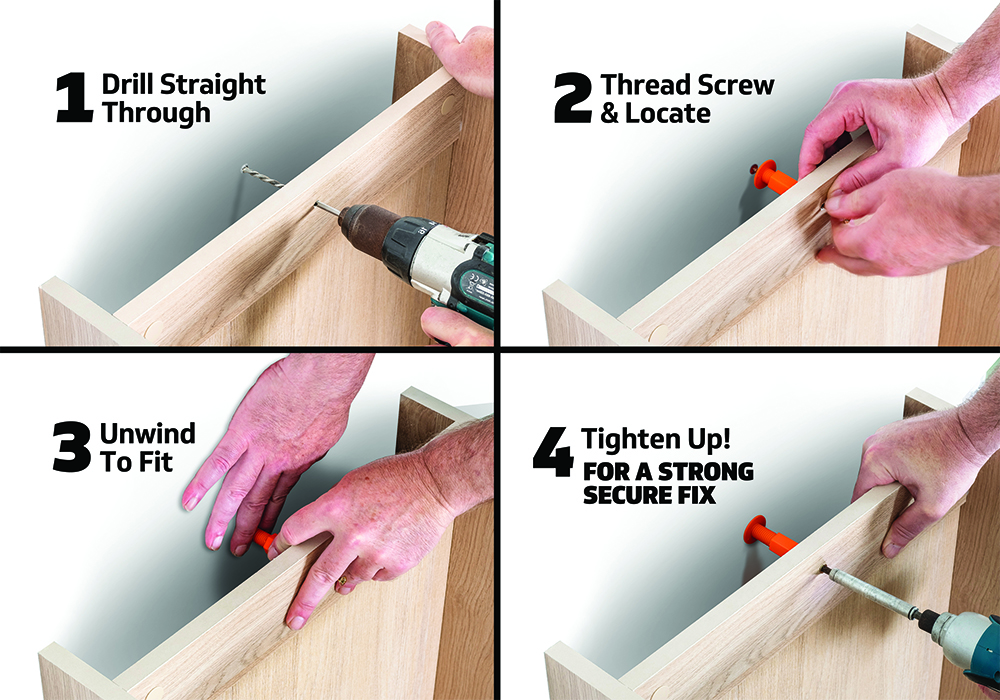 1 Drill Straight Through

2 Thread Screw & Locate

3 Unwind To Fit

4 Tighten Up! FOR A STRONG SECURE FIX